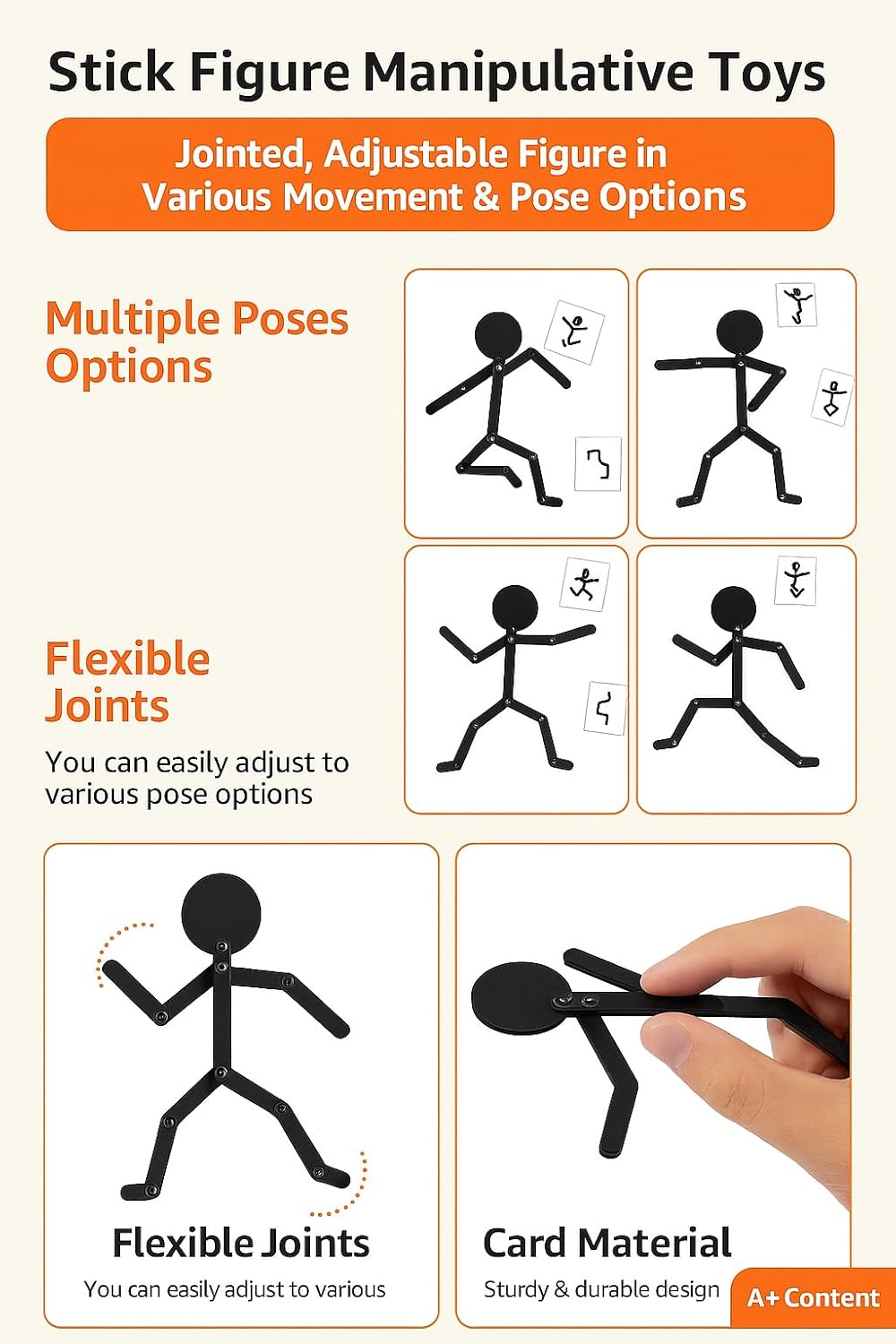 Stick Figure Manipulative Toys

Jointed, Adjustable Figure in Various Movement & Pose Options

Multiple Poses Options

Flexible Joints

You can easily adjust to various pose options

Flexible Joints

You can easily adjust to various

Card Material

Sturdy & durable design

A+ Content